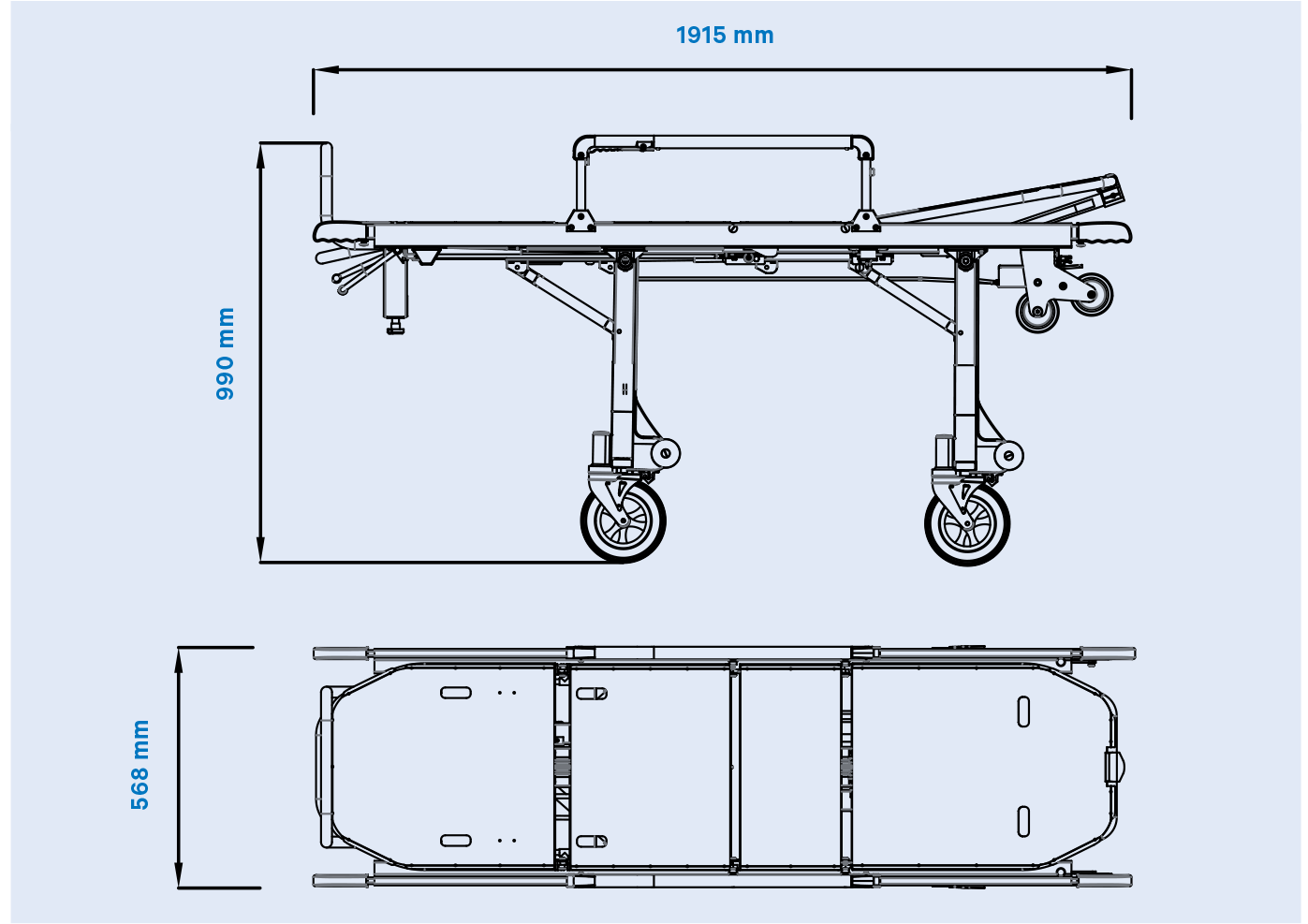 1915 mm

990 mm

568 mm